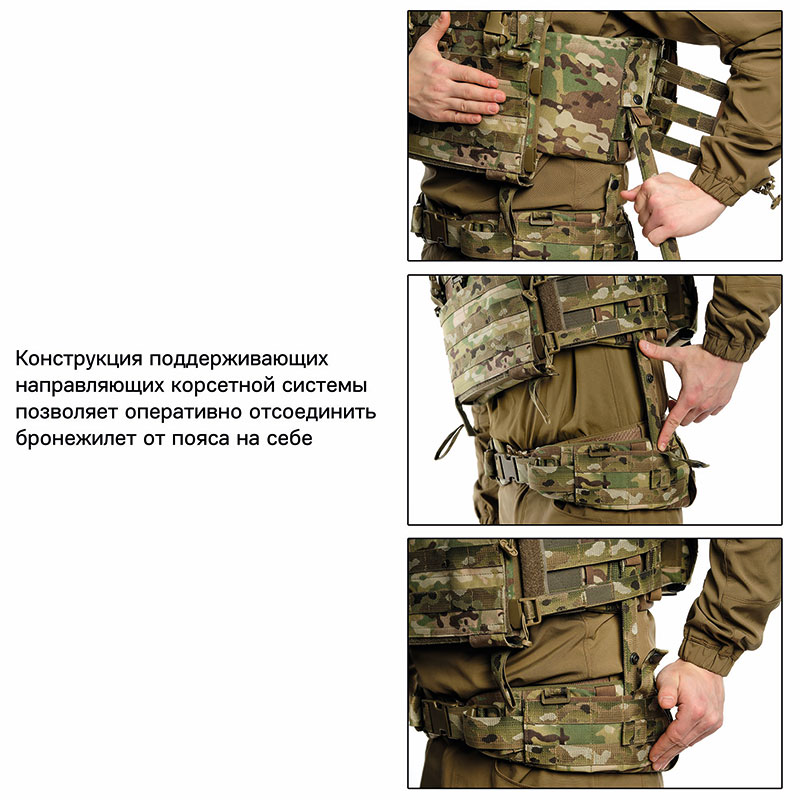 Конструкция поддерживающих направляющих корсетной системы позволяет оперативно отсоединить бронежилет от пояса на себе